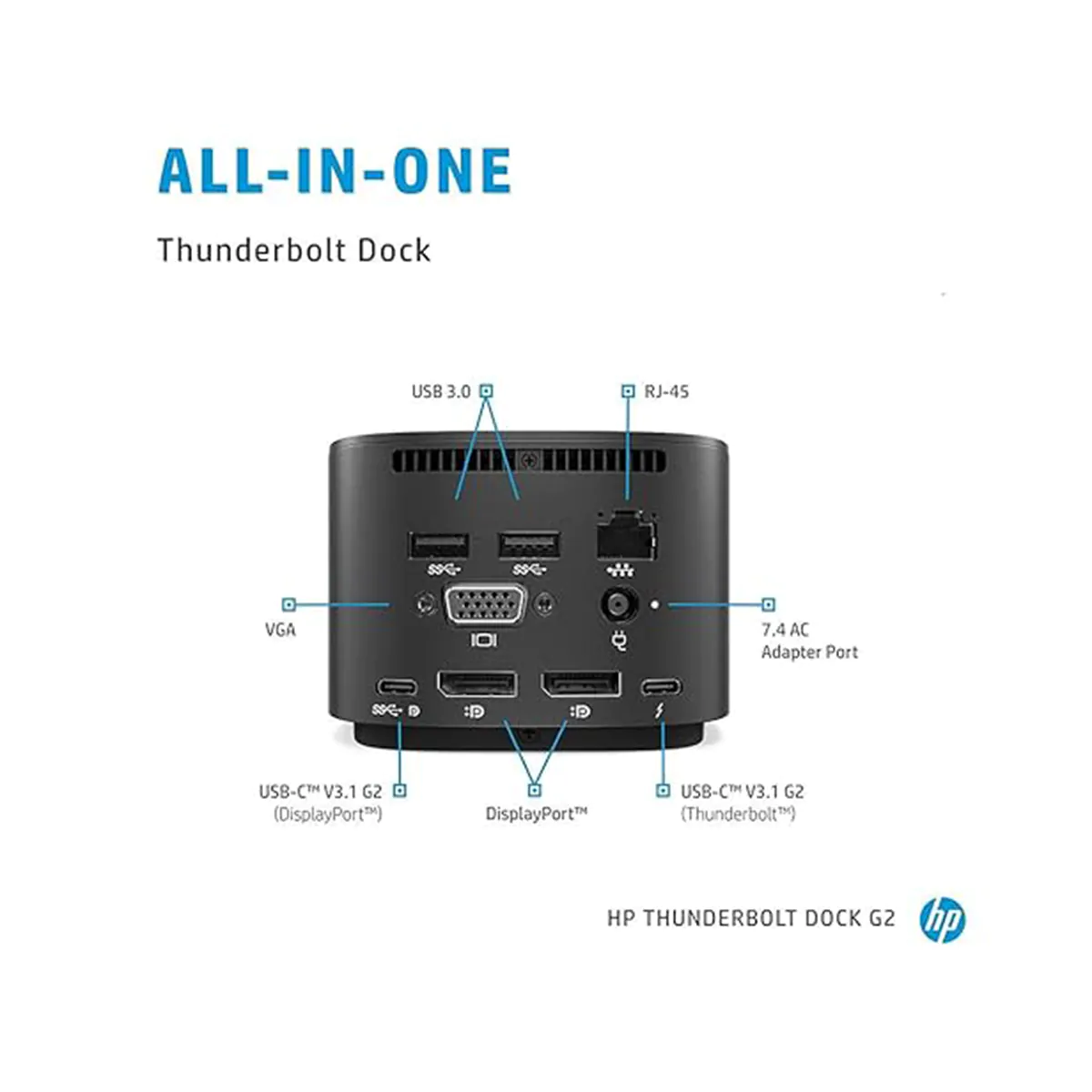 ALL-IN-ONE

Thunderbolt Dock

USB 3.0

RJ-45

VGA

7.4 AC Adapter Port

USB-C™ V3.1 G2 (DisplayPort™)

DisplayPort™

USB-C™ V3.1 G2 (Thunderbolt™)

HP THUNDERBOLT DOCK G2

hp